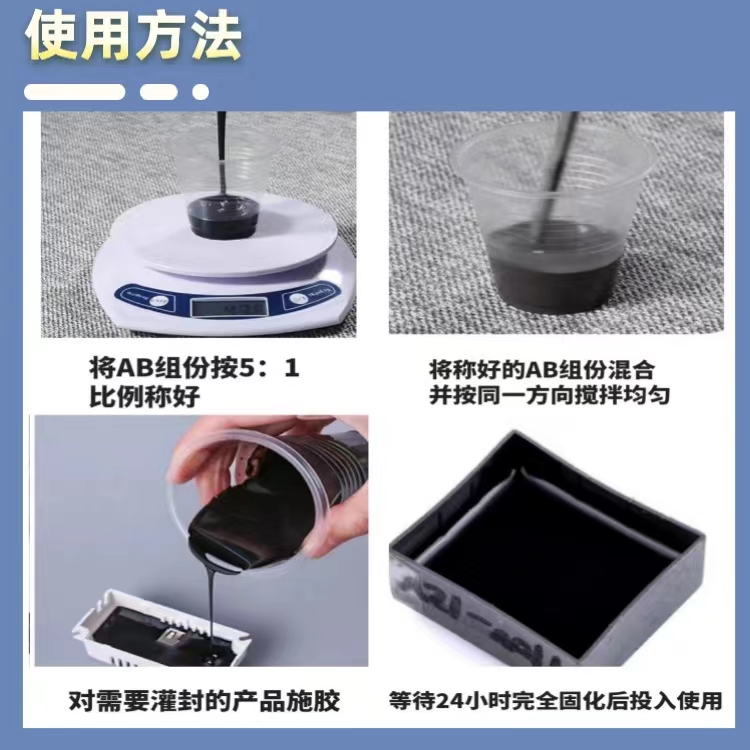 使用方法

将AB组份按5：1比例称好

将称好的AB组份混合并按同一方向搅拌均匀

对需要灌封的产品施胶

等待24小时完全固化后投入使用