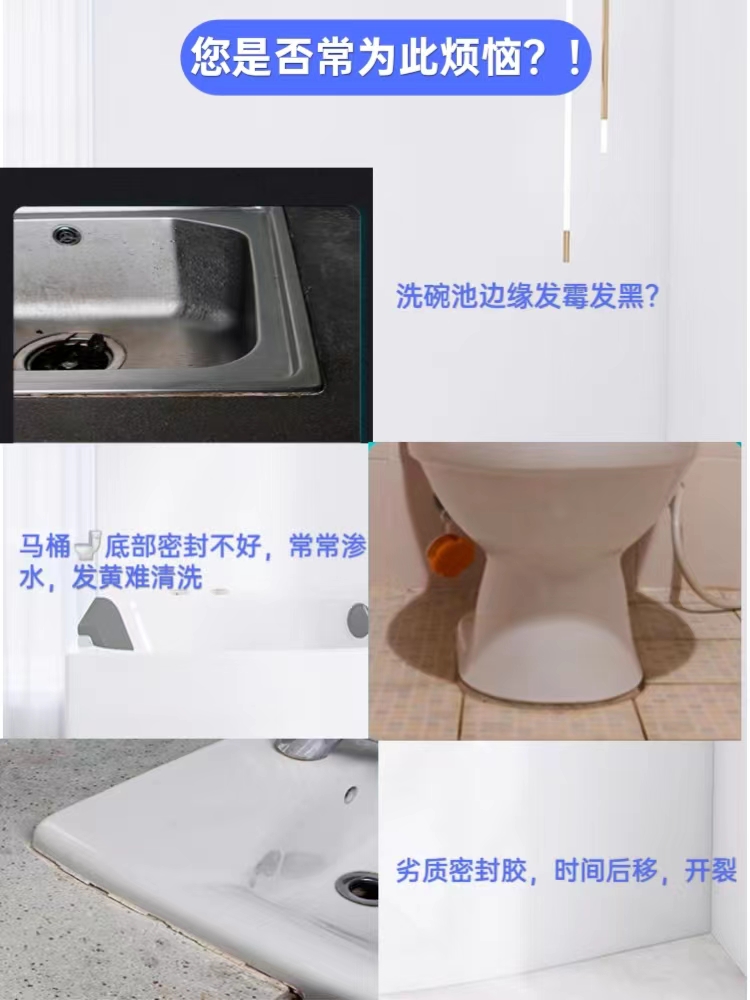 您是否常为此烦恼？！

洗碗池边缘发霉发黑？

马桶🚽底部密封不好，常常渗水，发黄难清洗

劣质密封胶，时间后移，开裂